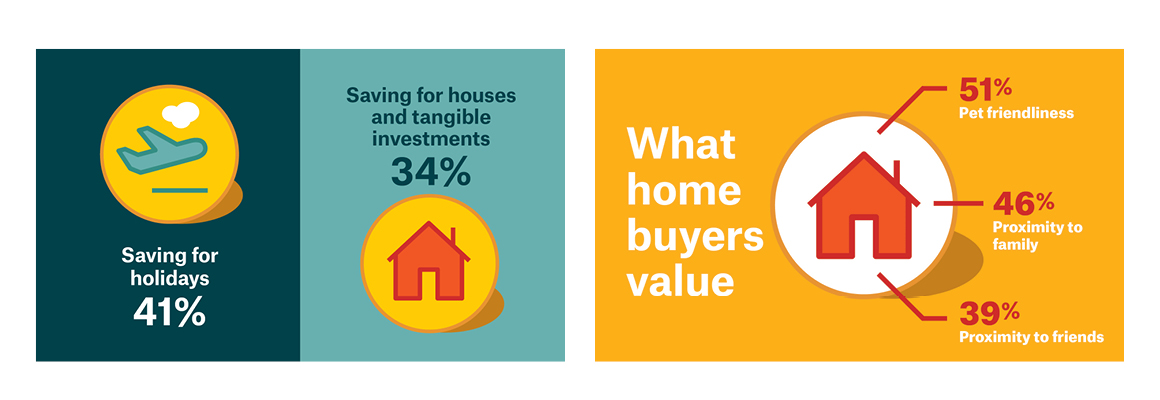 Saving for holidays
41%

Saving for houses and tangible investments
34%

What home buyers value

51%
Pet friendliness

46%
Proximity to family

39%
Proximity to friends